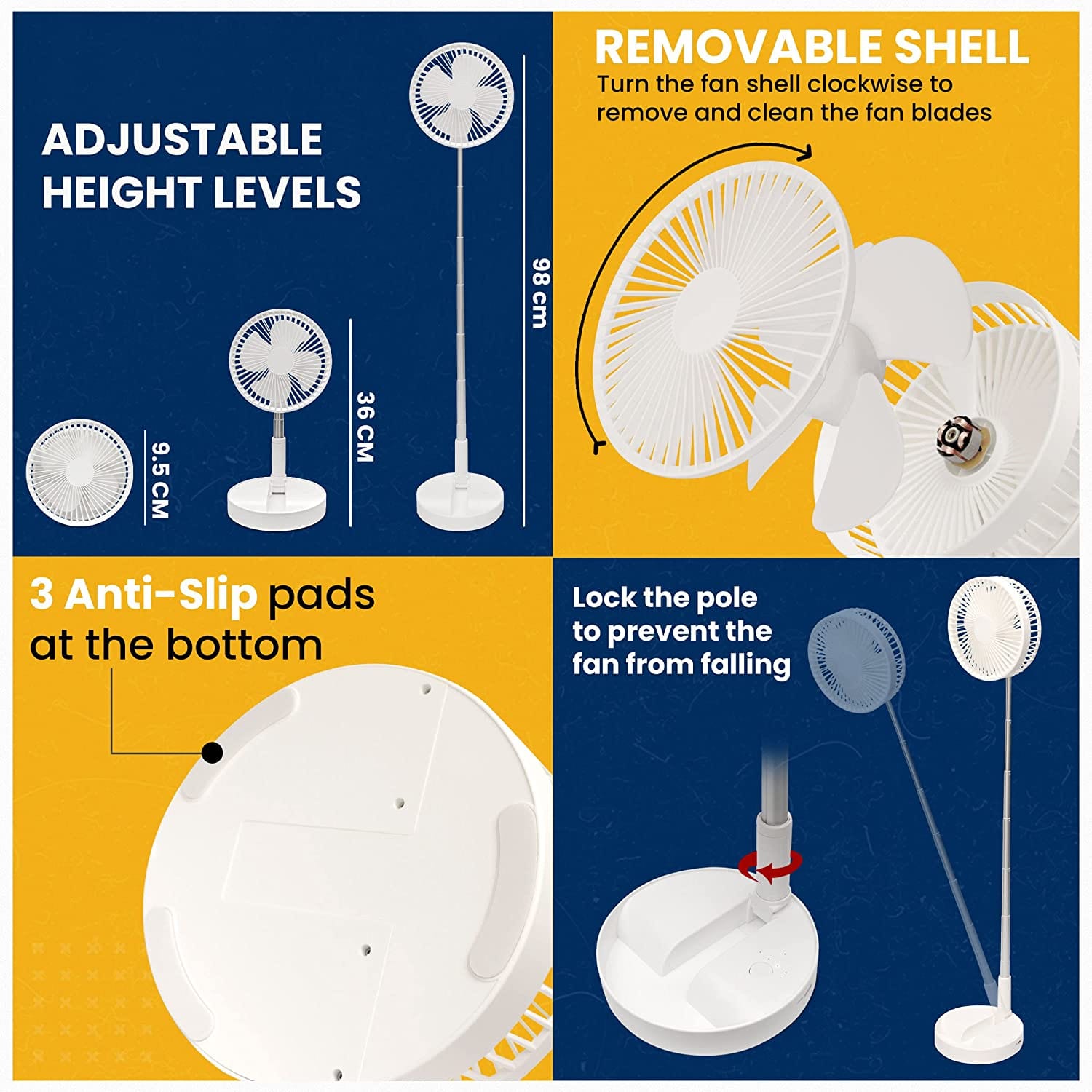 ADJUSTABLE HEIGHT LEVELS

9.5 CM

36 CM

98 cm

REMOVABLE SHELL

Turn the fan shell clockwise to remove and clean the fan blades

3 Anti-Slip pads at the bottom

Lock the pole to prevent the fan from falling