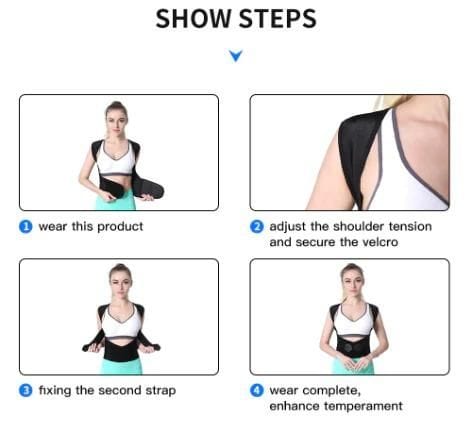 SHOW STEPS

1 wear this product

2 adjust the shoulder tension and secure the velcro

3 fixing the second strap

4 wear complete, enhance temperament