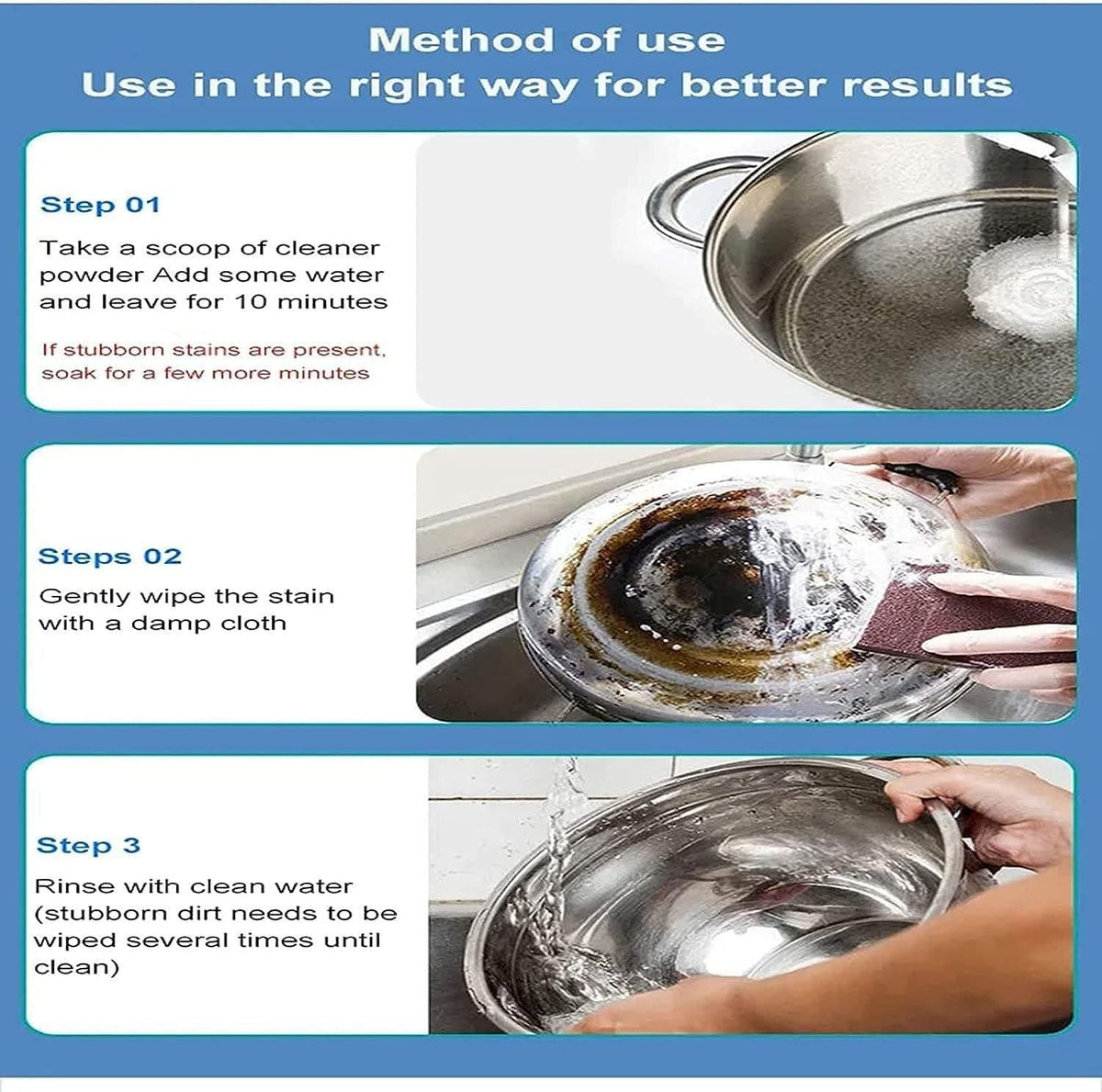 Method of use
Use in the right way for better results

Step 01

Take a scoop of cleaner powder Add some water and leave for 10 minutes

If stubborn stains are present, soak for a few more minutes

Steps 02

Gently wipe the stain with a damp cloth

Step 3

Rinse with clean water (stubborn dirt needs to be wiped several times until clean)